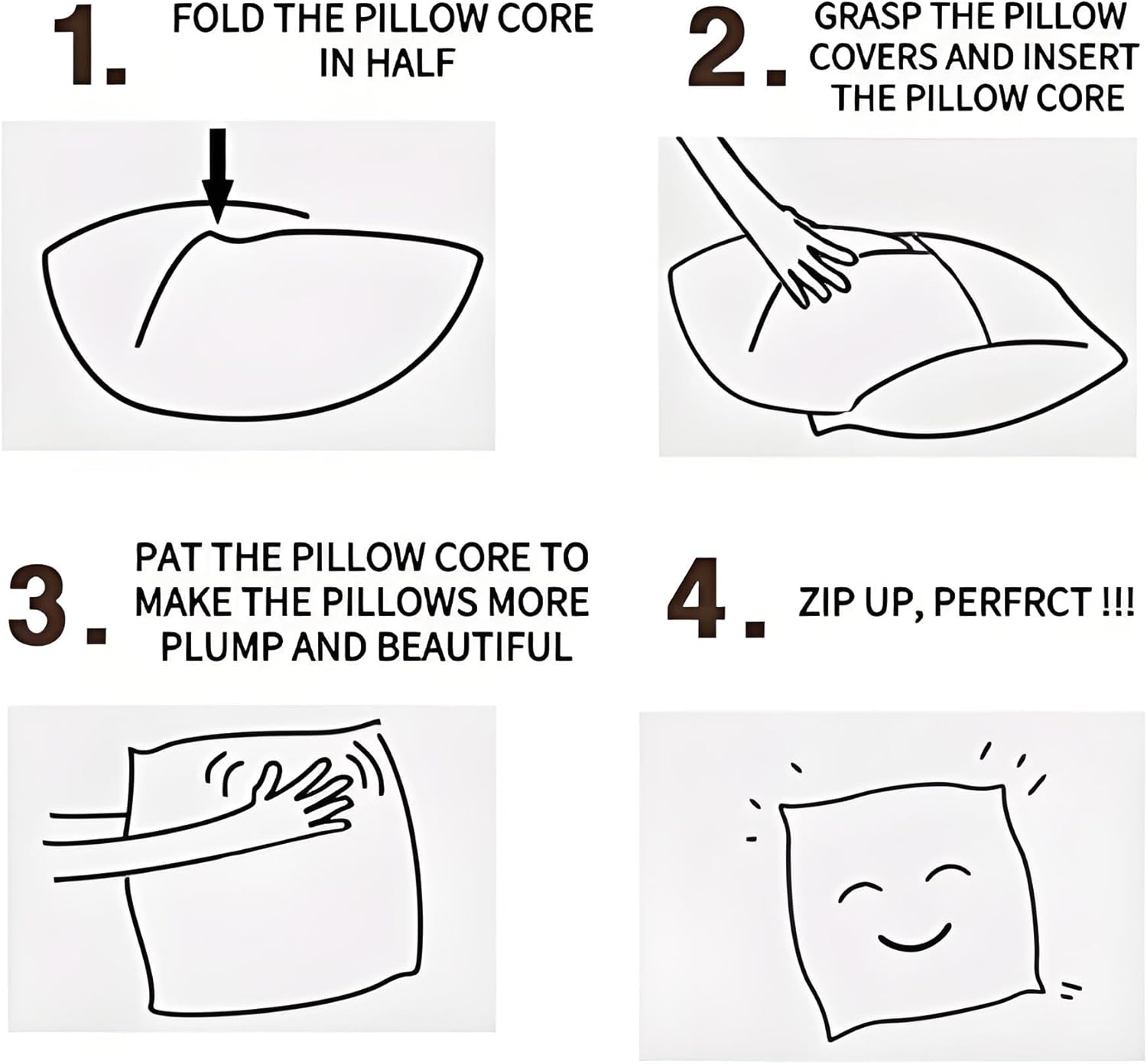 1. FOLD THE PILLOW CORE IN HALF

2. GRASP THE PILLOW COVERS AND INSERT THE PILLOW CORE

3. PAT THE PILLOW CORE TO MAKE THE PILLOWS MORE PLUMP AND BEAUTIFUL

4. ZIP UP, PERFRCT !!!