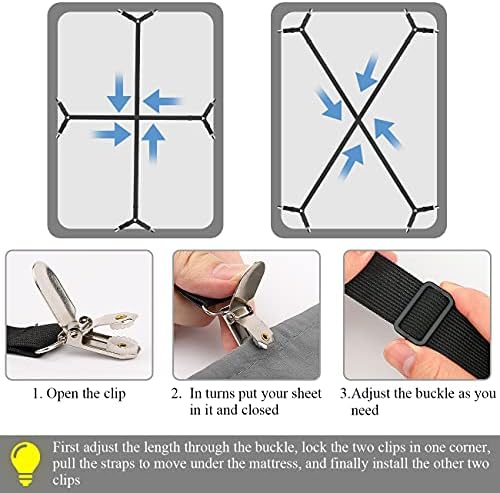 1. Open the clip

2. In turns put your sheet in it and closed

3.Adjust the buckle as you need

First adjust the length through the buckle, lock the two clips in one corner, pull the straps to move under the mattress, and finally install the other two clips