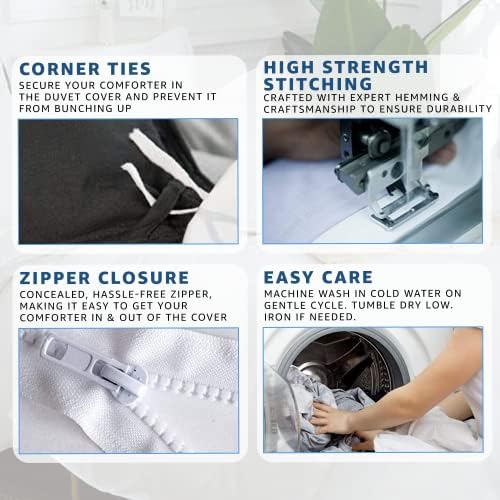 CORNER TIES
SECURE YOUR COMFORTER IN THE DUVET COVER AND PREVENT IT FROM BUNCHING UP

HIGH STRENGTH STITCHING
CRAFTED WITH EXPERT HEMMING & CRAFTSMANSHIP TO ENSURE DURABILITY

ZIPPER CLOSURE
CONCEALED, HASSLE-FREE ZIPPER, MAKING IT EASY TO GET YOUR COMFORTER IN & OUT OF THE COVER

EASY CARE
MACHINE WASH IN COLD WATER ON GENTLE CYCLE. TUMBLE DRY LOW. IRON IF NEEDED.