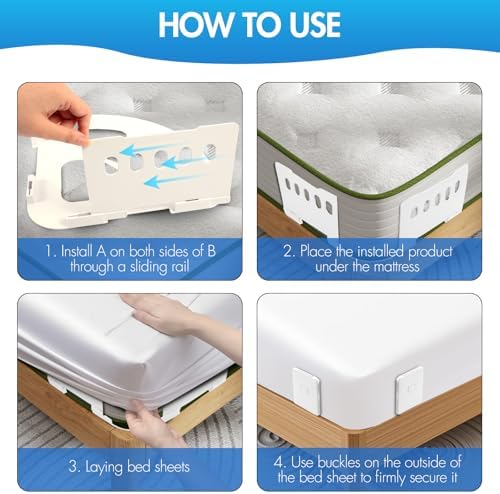 HOW TO USE

1. Install A on both sides of B through a sliding rail

2. Place the installed product under the mattress

3. Laying bed sheets

4. Use buckles on the outside of the bed sheet to firmly secure it