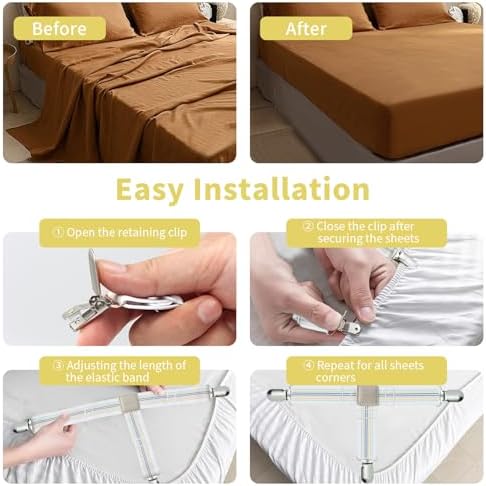 Before

After

Easy Installation

① Open the retaining clip

② Close the clip after securing the sheets

③ Adjusting the length of the elastic band

④ Repeat for all sheets corners