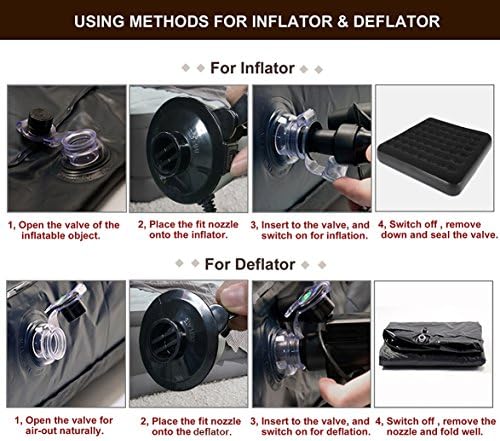 USING METHODS FOR INFLATOR & DEFLATOR

For Inflator

1, Open the valve of the inflatable object.

2, Place the fit nozzle onto the inflator.

3, Insert to the valve, and switch on for inflation.

4, Switch off , remove down and seal the valve.

For Deflator

1, Open the valve for air-out naturally.

2, Place the fit nozzle onto the deflator.

3, Insert to the valve, and switch on for deflation.

4, Switch off , remove the nozzle and fold well.