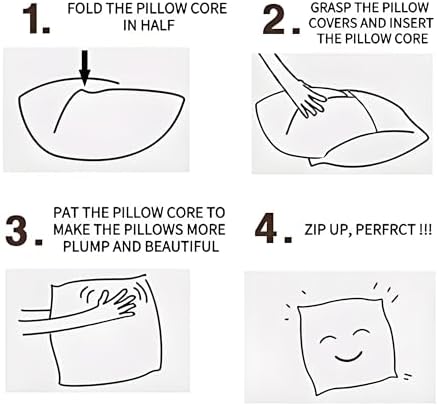 1. FOLD THE PILLOW CORE IN HALF

2. GRASP THE PILLOW COVERS AND INSERT THE PILLOW CORE

3. PAT THE PILLOW CORE TO MAKE THE PILLOWS MORE PLUMP AND BEAUTIFUL

4. ZIP UP, PERFRCT !!!